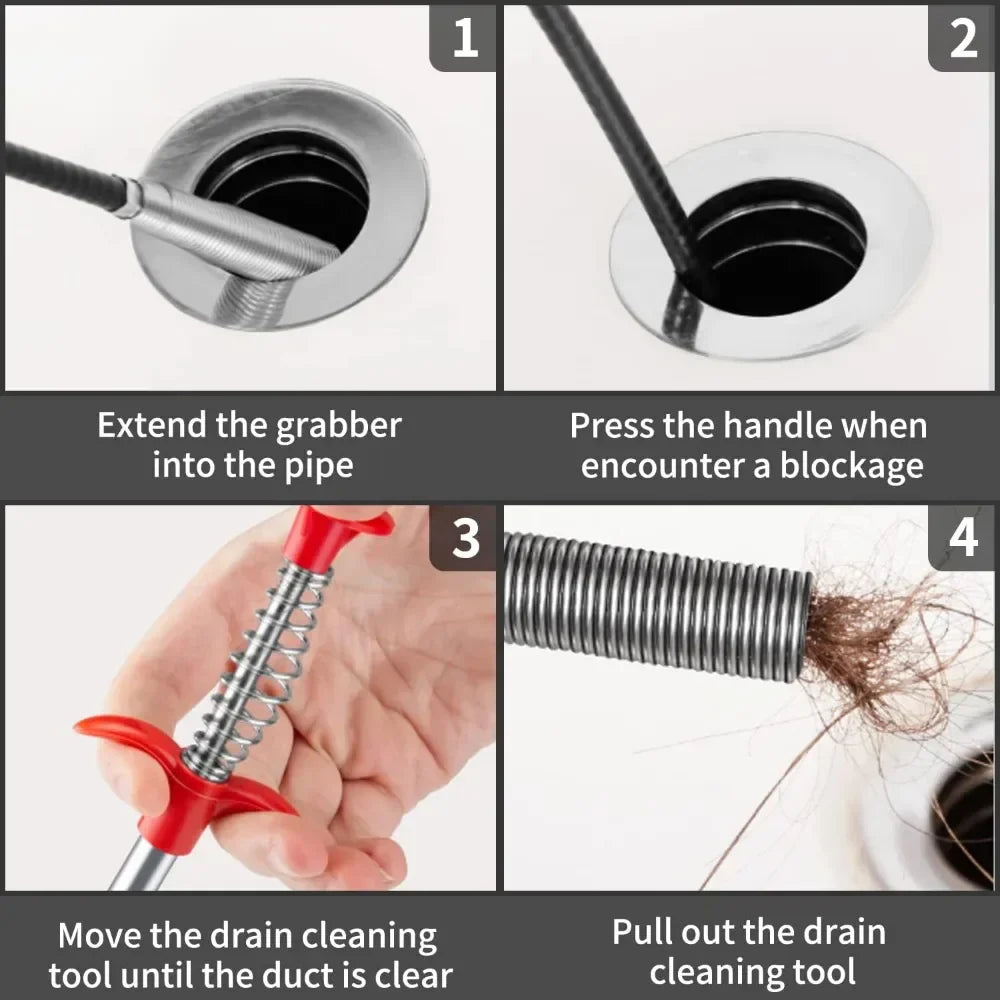 1

Extend the grabber into the pipe

2

Press the handle when encounter a blockage

3

Move the drain cleaning tool until the duct is clear

4

Pull out the drain cleaning tool